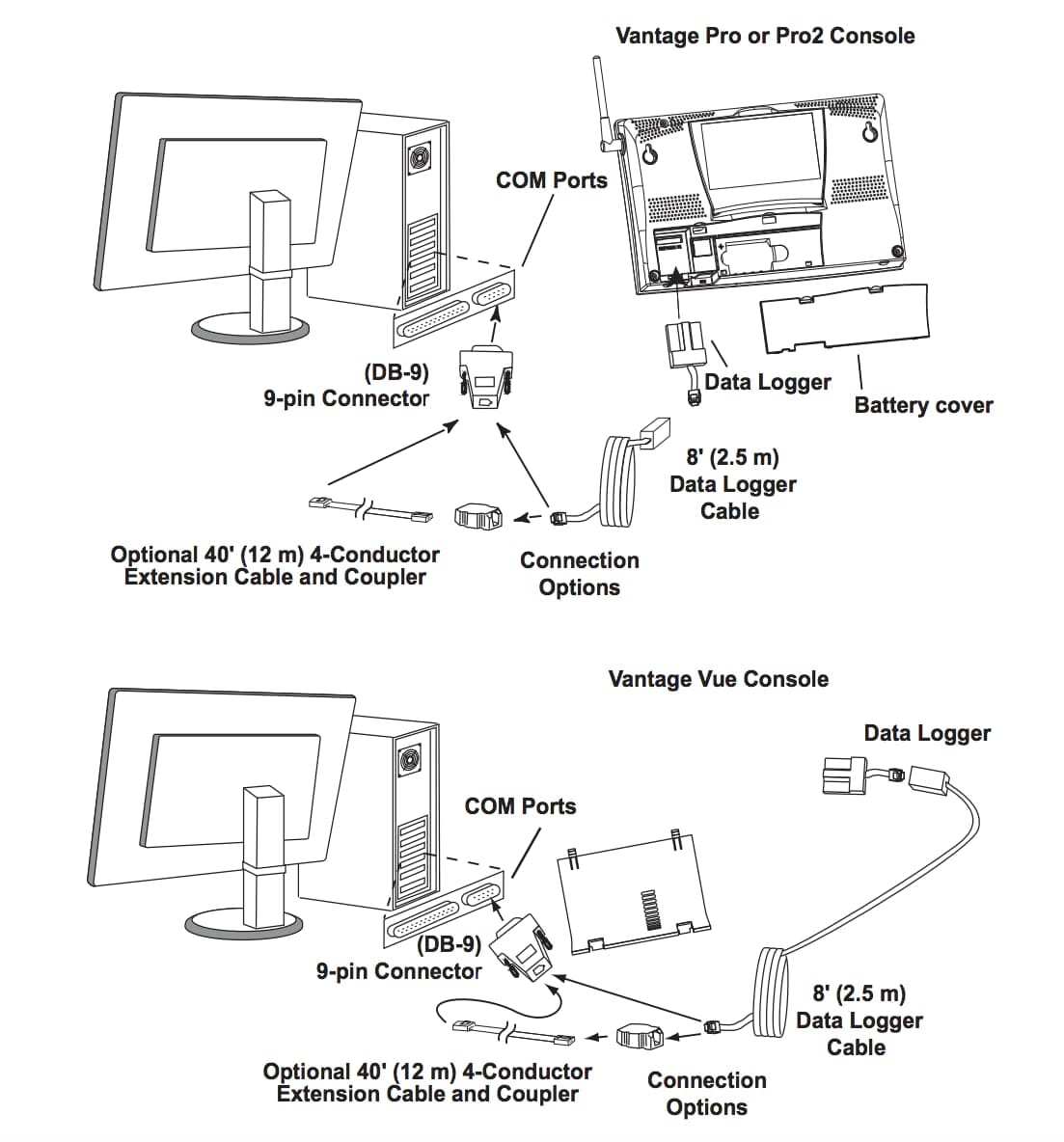 Vantage Pro or Pro2 Console

COM Ports

(DB-9)
9-pin Connector

Data Logger

Battery cover

8' (2.5 m)
Data Logger
Cable

Optional 40' (12 m) 4-Conductor
Extension Cable and Coupler

Connection
Options

Vantage Vue Console

Data Logger

COM Ports

(DB-9)
9-pin Connector

8' (2.5 m)
Data Logger
Cable

Optional 40' (12 m) 4-Conductor
Extension Cable and Coupler

Connection
Options